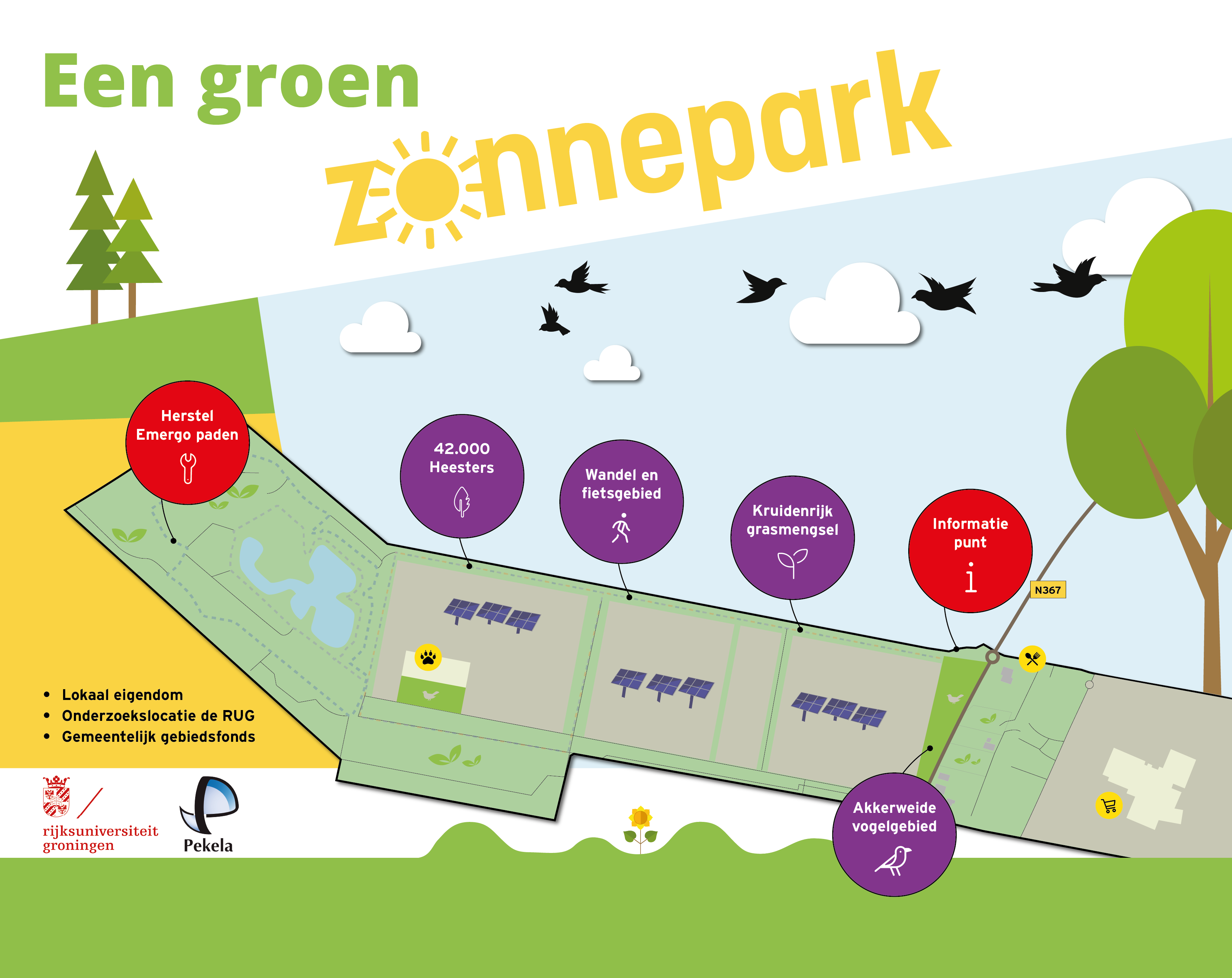 Een groen

Zonnepark

Herstel Emergo paden

42.000 Heesters

Wandel en fietsgebied

Kruidenrijk grasmengsel

Informatie punt

N367

Akkerweide vogelgebied

• Lokaal eigendom
• Onderzoekslocatie de RUG
• Gemeentelijk gebiedsfonds

rijksuniversiteit groningen

Pekela